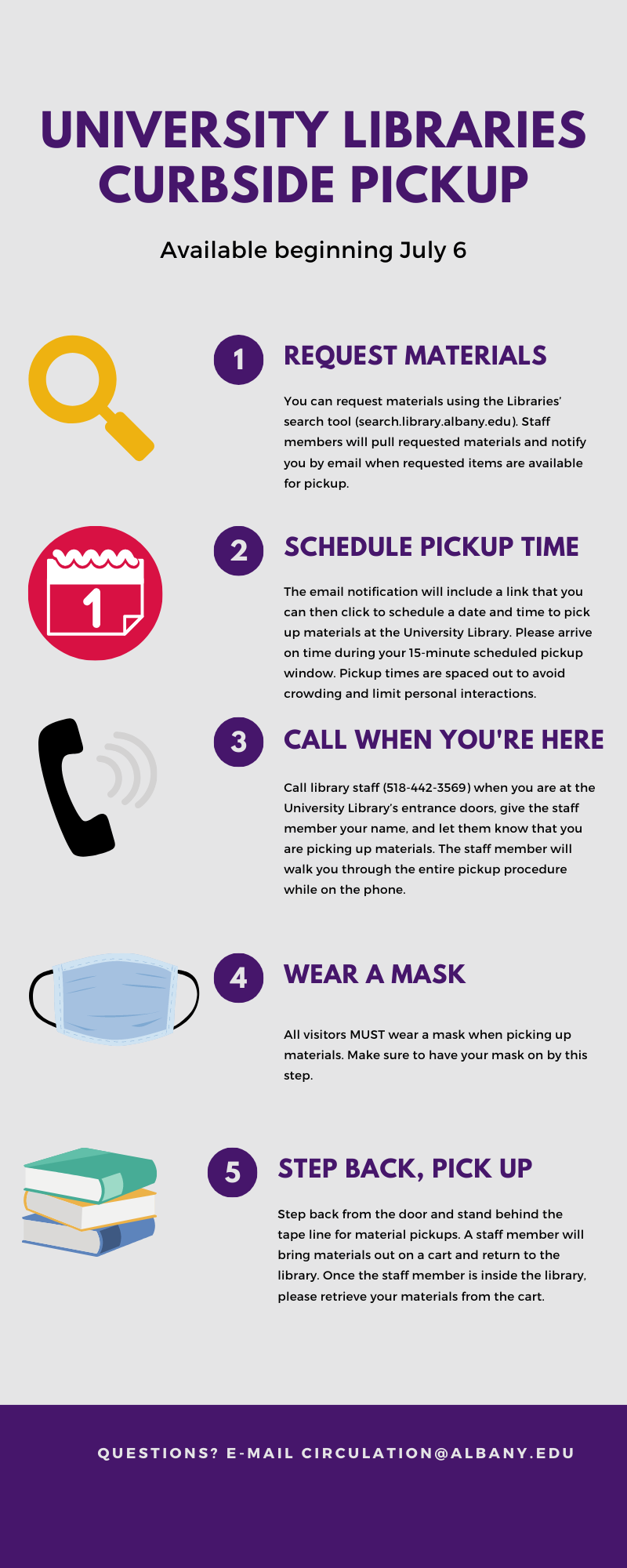 UNIVERSITY LIBRARIES CURBSIDE PICKUP

Available beginning July 6

1 REQUEST MATERIALS

You can request materials using the Libraries' search tool (search.library.albany.edu). Staff members will pull requested materials and notify you by email when requested items are available for pickup.

1

2 SCHEDULE PICKUP TIME

The email notification will include a link that you can then click to schedule a date and time to pick up materials at the University Library. Please arrive on time during your 15-minute scheduled pickup window. Pickup times are spaced out to avoid crowding and limit personal interactions.

3 CALL WHEN YOU'RE HERE

Call library staff (518-442-3569) when you are at the University Library's entrance doors, give the staff member your name, and let them know that you are picking up materials. The staff member will walk you through the entire pickup procedure while on the phone.

4 WEAR A MASK

All visitors MUST wear a mask when picking up materials. Make sure to have your mask on by this step.

5 STEP BACK, PICK UP

Step back from the door and stand behind the tape line for material pickups. A staff member will bring materials out on a cart and return to the library. Once the staff member is inside the library, please retrieve your materials from the cart.

QUESTIONS? E-MAIL CIRCULATION@ALBANY.EDU